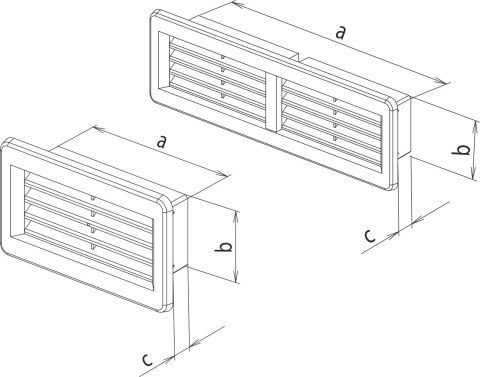 a
b
c
a
b
c