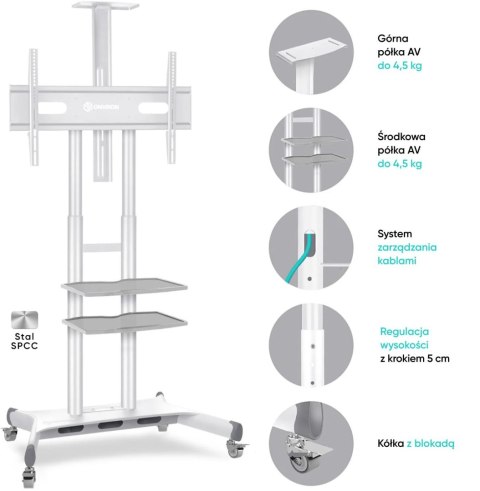 ONKRON

Stal SPCC

Górna półka AV do 4,5 kg

Środkowa półka AV do 4,5 kg

System zarządzania kablami

Regulacja wysokości z krokiem 5 cm

Kółka z blokadą