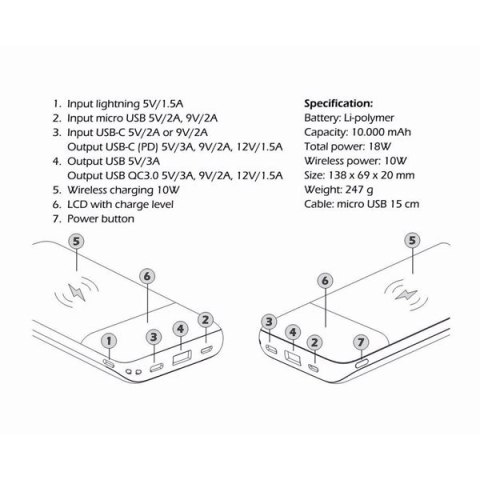 1. Input lightning 5V/1.5A
2. Input micro USB 5V/2A, 9V/2A
3. Input USB-C 5V/2A or 9V/2A
Output USB-C (PD) 5V/3A, 9V/2A, 12V/1.5A
4. Output USB 5V/3A
Output USB QC3.0 5V/3A, 9V/2A, 12V/1.5A
5. Wireless charging 10W
6. LCD with charge level
7. Power button

Specification:
Battery: Li-polymer
Capacity: 10.000 mAh
Total power: 18W
Wireless power: 10W
Size: 138 x 69 x 20 mm
Weight: 247 g
Cable: micro USB 15 cm

5
6
1
3
4
2

5
6
3
4
2
7