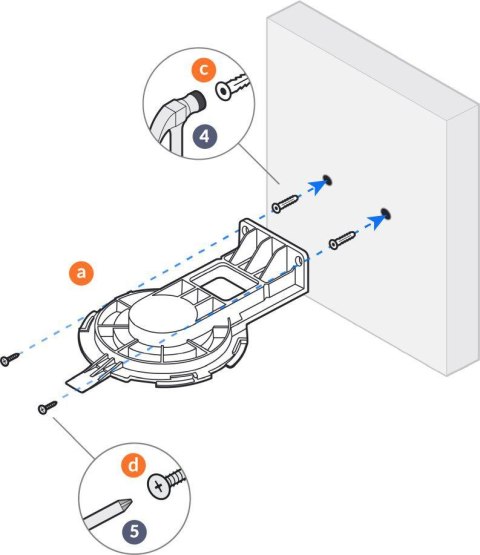 c
4
a
d
5